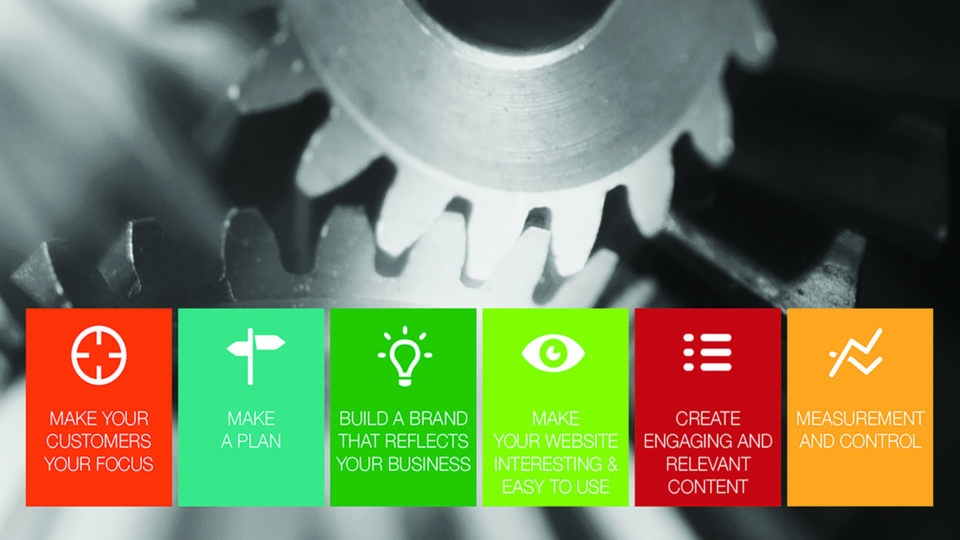 MAKE YOUR CUSTOMERS YOUR FOCUS

MAKE A PLAN

BUILD A BRAND THAT REFLECTS YOUR BUSINESS

MAKE YOUR WEBSITE INTERESTING & EASY TO USE

CREATE ENGAGING AND RELEVANT CONTENT

MEASUREMENT AND CONTROL